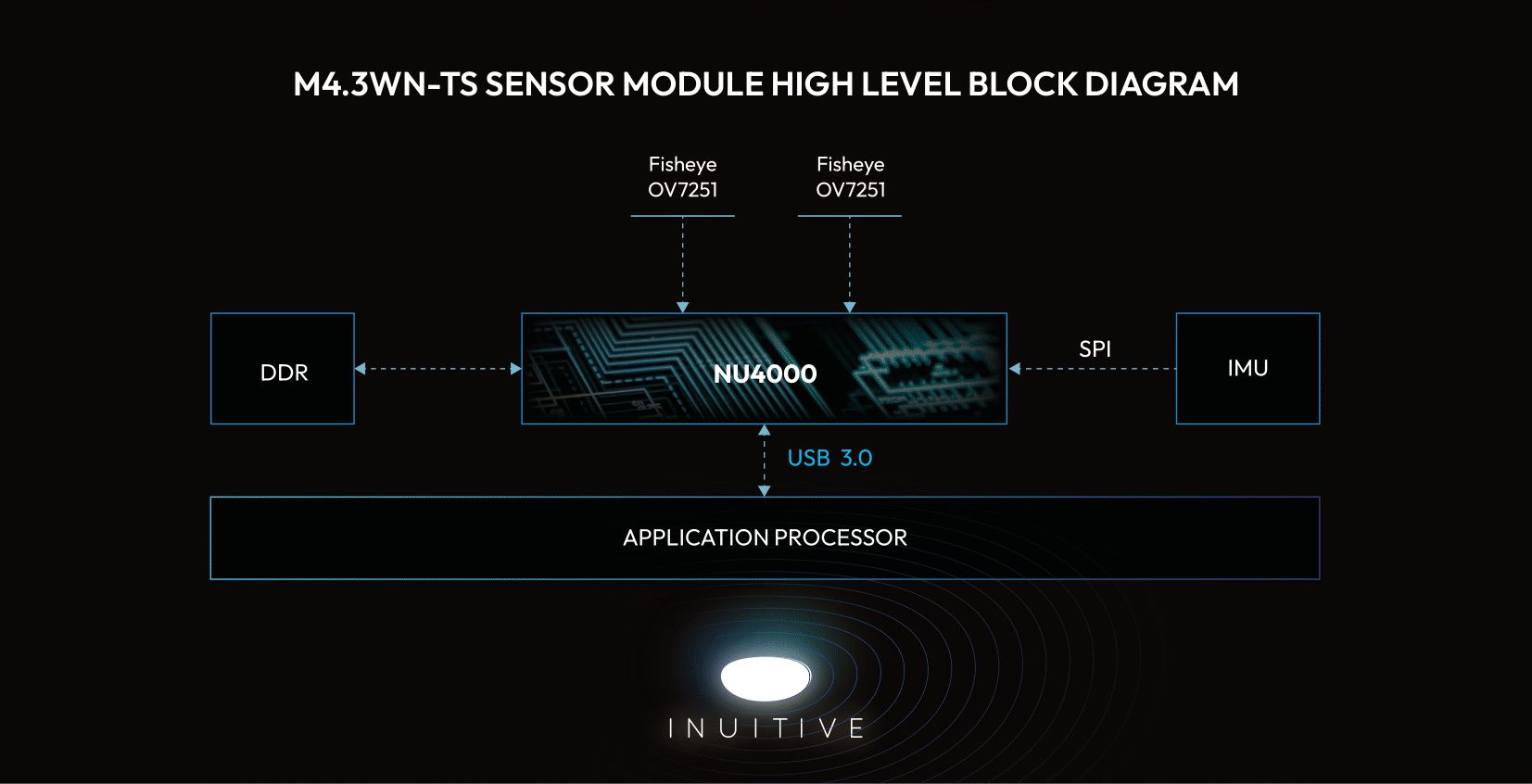 M4.3WN-TS SENSOR MODULE HIGH LEVEL BLOCK DIAGRAM

Fisheye OV7251

Fisheye OV7251

DDR

NU4000

SPI

IMU

USB 3.0

APPLICATION PROCESSOR

INUITIVE